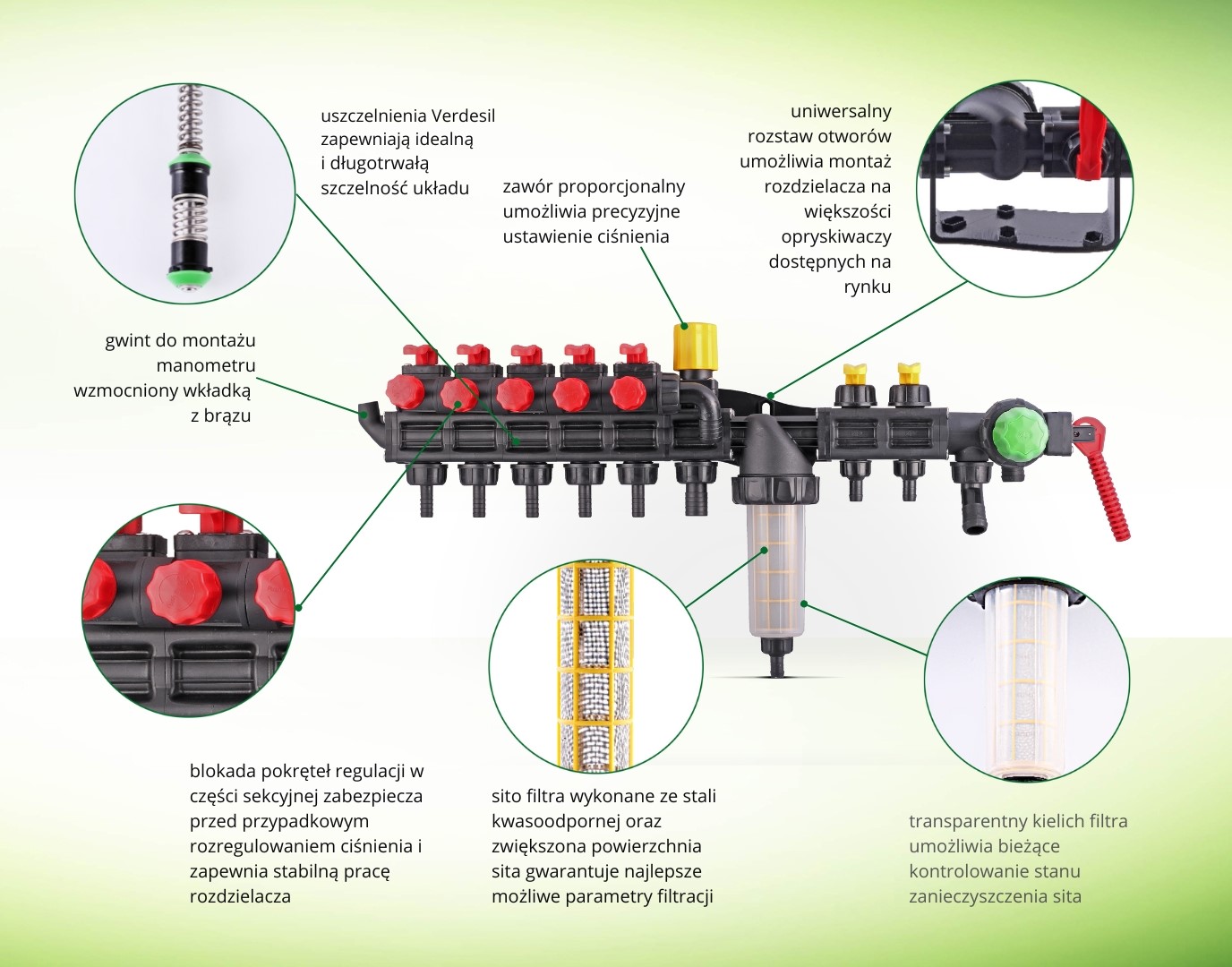 uszczelnienia Verdesil zapewniają idealną i długotrwałą szczelność układu

zawór proporcjonalny umożliwia precyzyjne ustawienie ciśnienia

uniwersalny rozstaw otworów umożliwia montaż rozdzielacza na większości opryskiwaczy dostępnych na rynku

gwint do montażu manometru wzmocniony wkładką z brązu

blokada pokręteł regulacji w części sekcyjnej zabezpiecza przed przypadkowym rozregulowaniem ciśnienia i zapewnia stabilną pracę rozdzielacza

sito filtra wykonane ze stali kwasoodpornej oraz zwiększona powierzchnia sita gwarantuje najlepsze możliwe parametry filtracji

transparentny kielich filtra umożliwia bieżące kontrolowanie stanu zanieczyszczenia sita